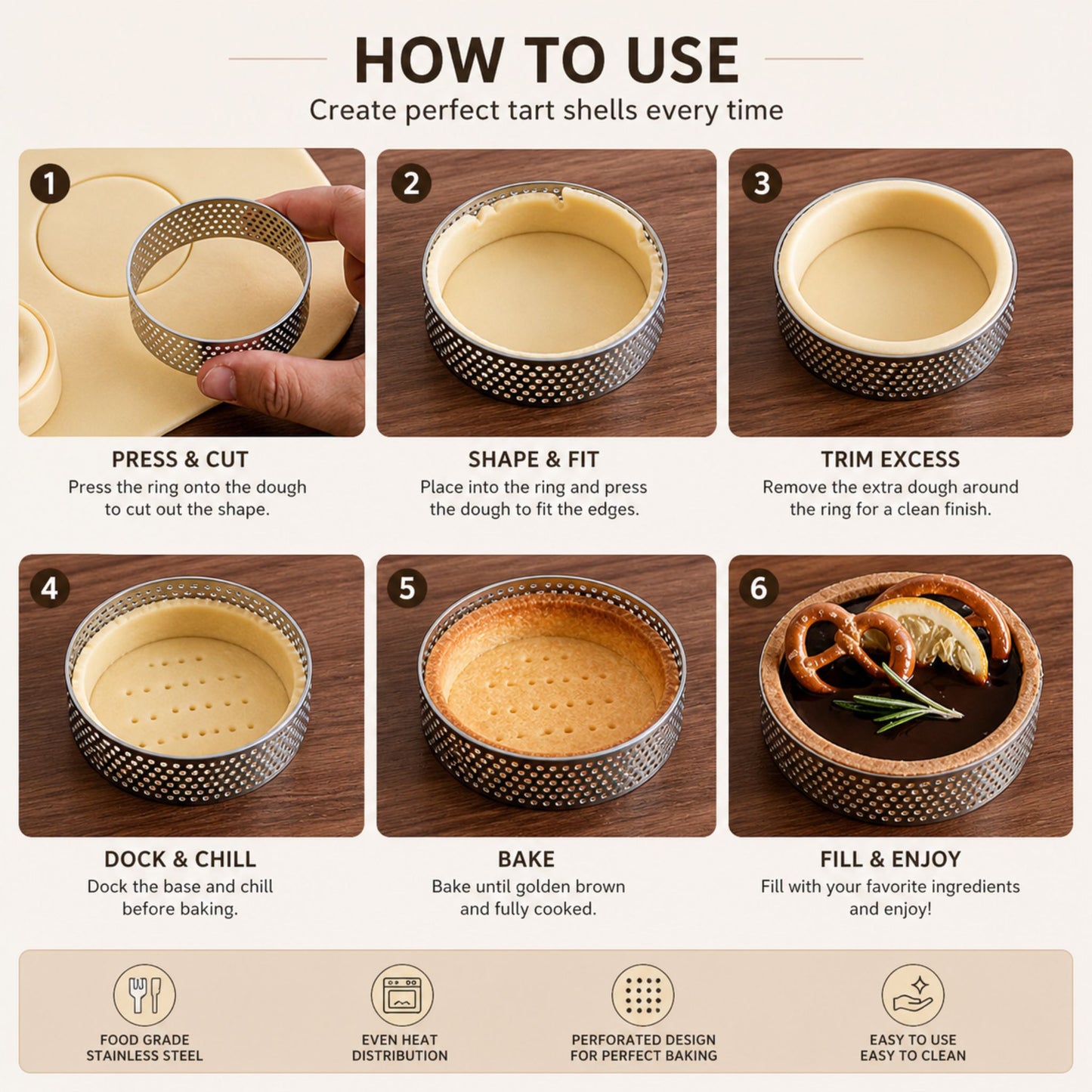 HOW TO USE

Create perfect tart shells every time

1

PRESS & CUT

Press the ring onto the dough to cut out the shape.

2

SHAPE & FIT

Place into the ring and press the dough to fit the edges.

3

TRIM EXCESS

Remove the extra dough around the ring for a clean finish.

4

DOCK & CHILL

Dock the base and chill before baking.

5

BAKE

Bake until golden brown and fully cooked.

6

FILL & ENJOY

Fill with your favorite ingredients and enjoy!

FOOD GRADE STAINLESS STEEL

EVEN HEAT DISTRIBUTION

PERFORATED DESIGN FOR PERFECT BAKING

EASY TO USE EASY TO CLEAN